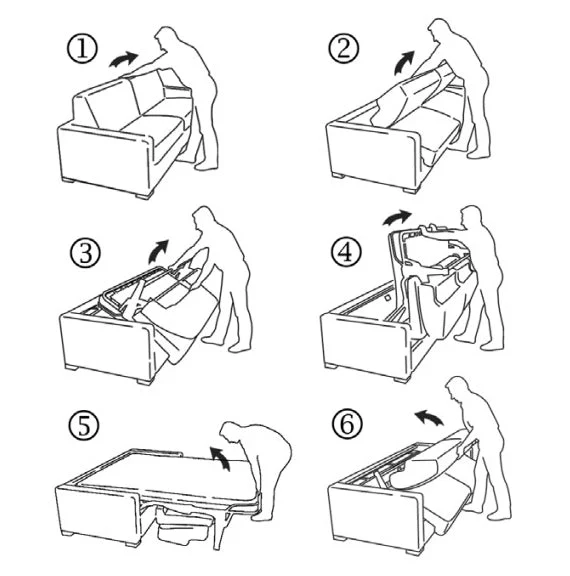 ①
②
③
④
⑤
⑥